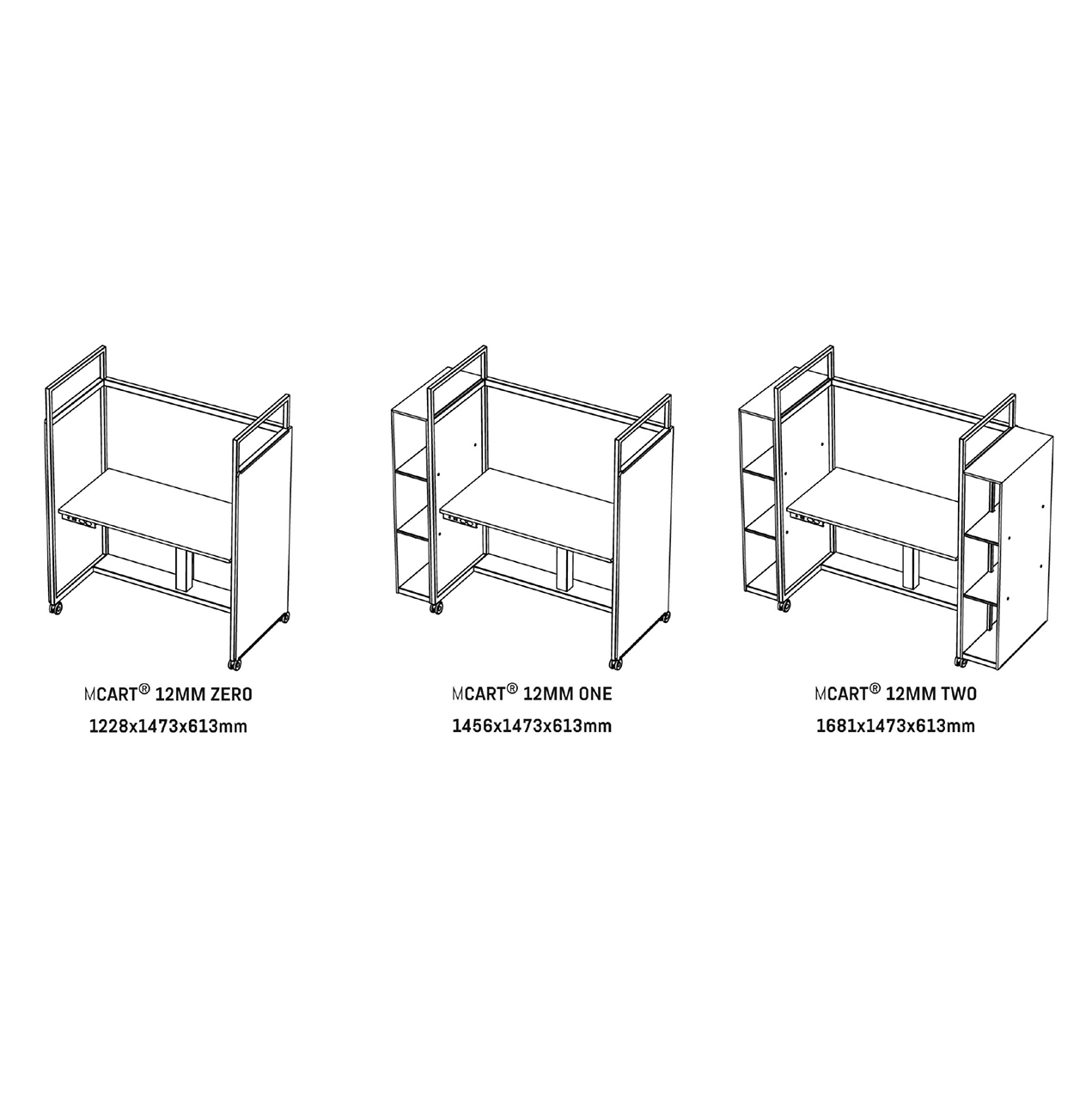 MCART® 12MM ZERO
1228x1473x613mm

MCART® 12MM ONE
1456x1473x613mm

MCART® 12MM TWO
1681x1473x613mm